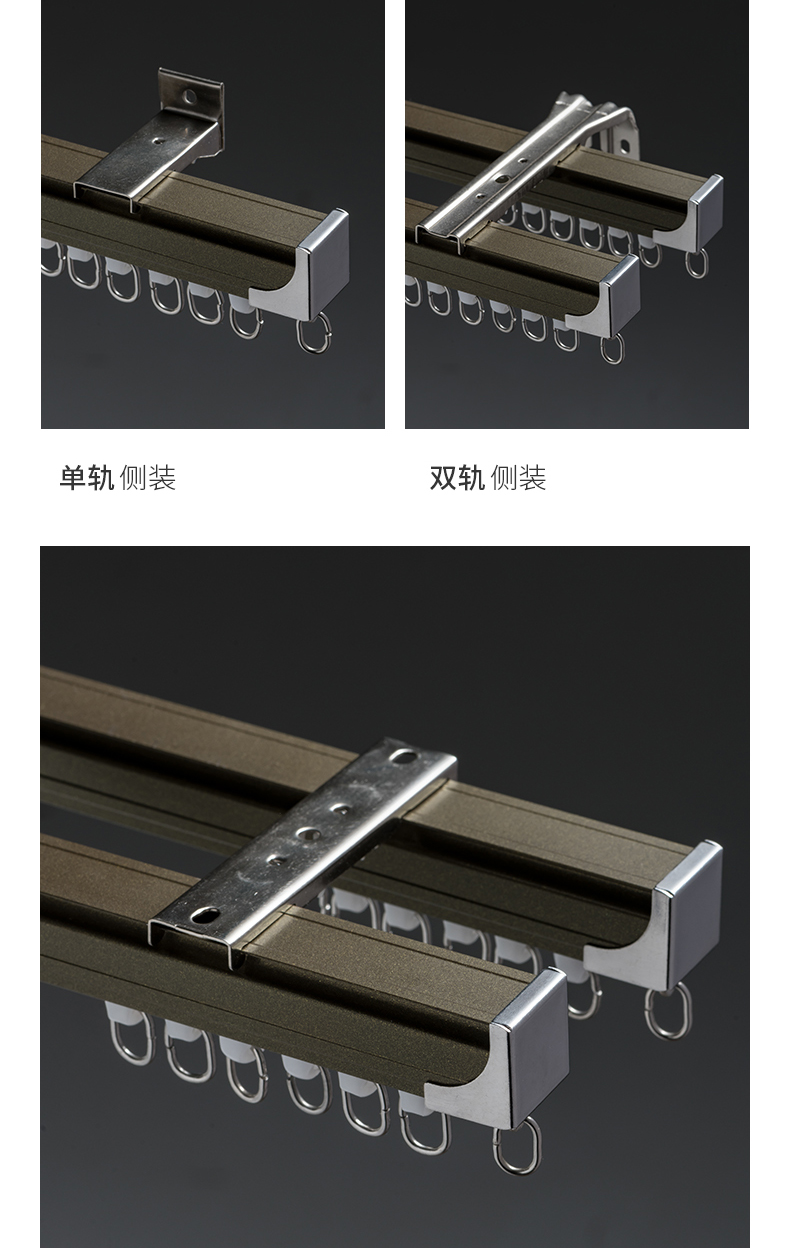 单轨 侧装

双轨 侧装