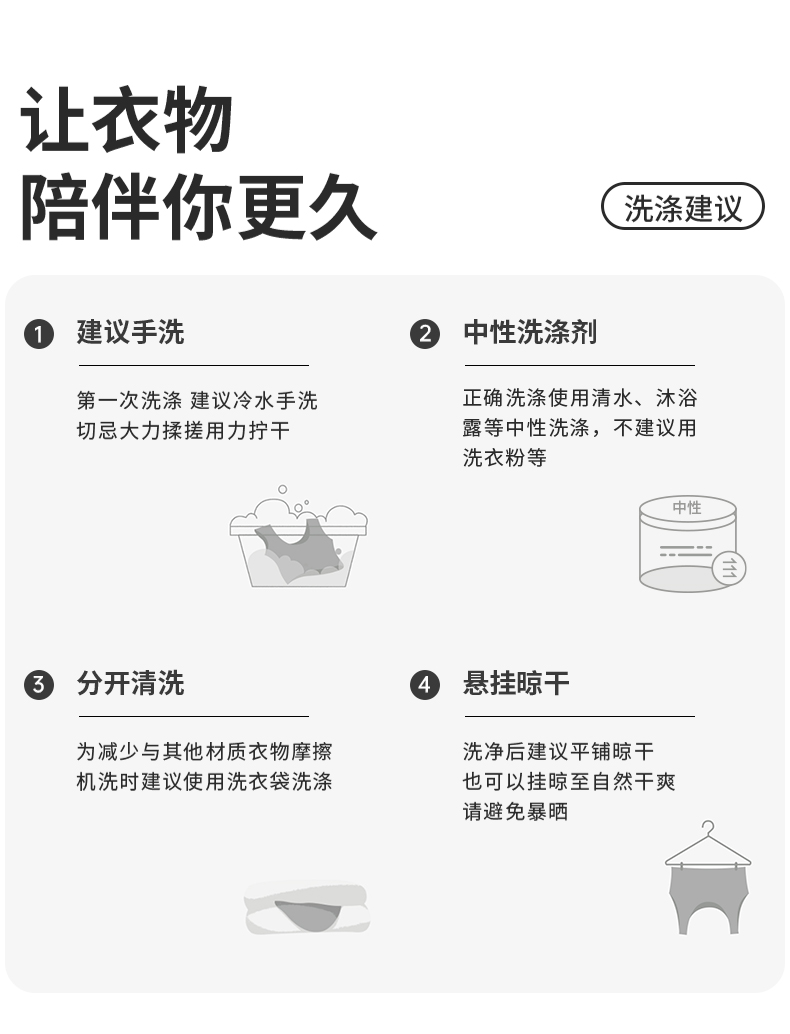 让衣物
陪伴你更久

洗涤建议

1 建议手洗

第一次洗涤 建议冷水手洗
切忌大力揉搓用力拧干

2 中性洗涤剂

正确洗涤使用清水、沐浴露等中性洗涤，不建议用洗衣粉等

中性

3 分开清洗

为减少与其他材质衣物摩擦
机洗时建议使用洗衣袋洗涤

4 悬挂晾干

洗净后建议平铺晾干
也可以挂晾至自然干爽
请避免暴晒