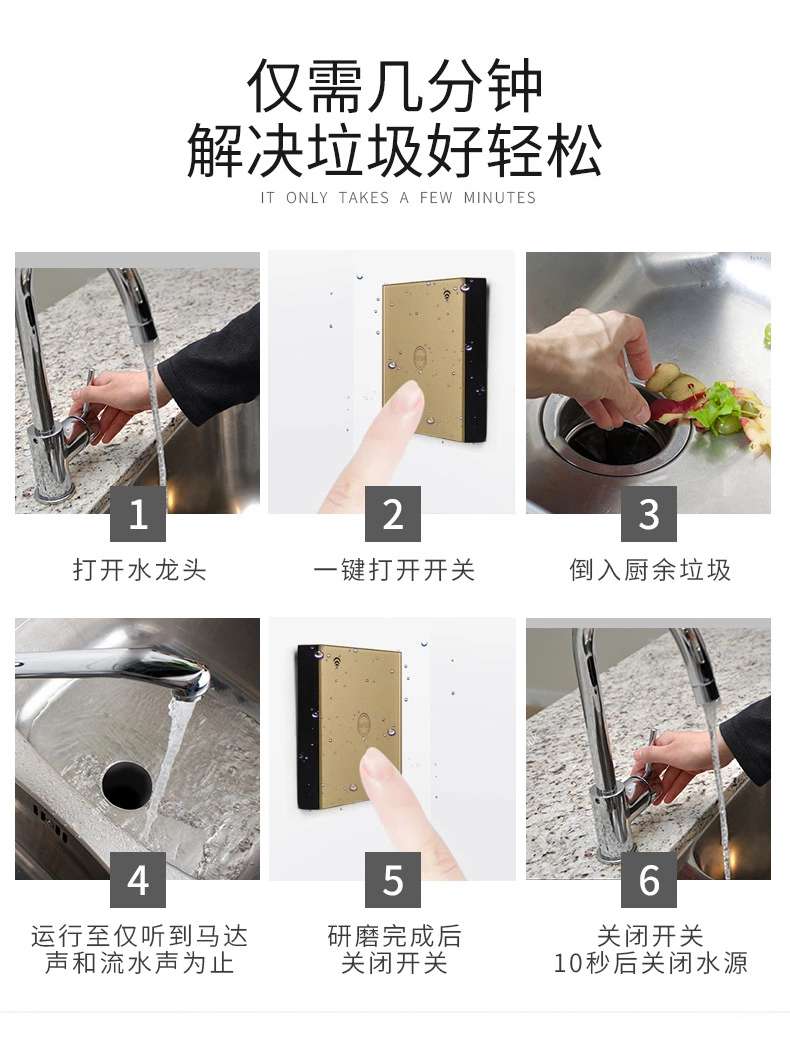 仅需几分钟
解决垃圾好轻松
IT ONLY TAKES A FEW MINUTES

1
打开水龙头

2
一键打开开关

3
倒入厨余垃圾

4
运行至仅听到马达声和流水声为止

5
研磨完成后关闭开关

6
关闭开关
10秒后关闭水源