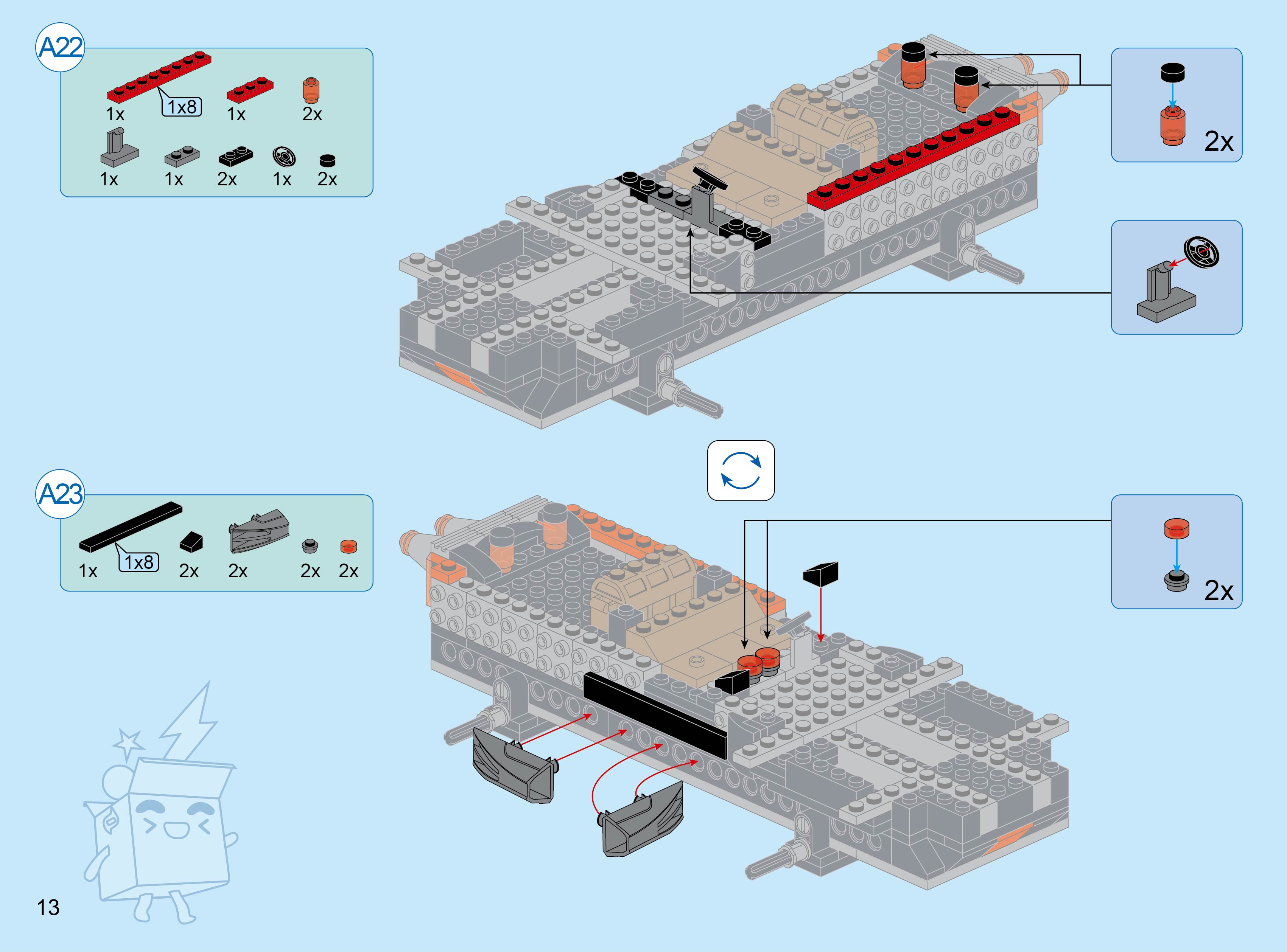 A22

1x 1x8 1x 2x

1x 1x 2x 1x 2x

2x

A23

1x 1x8 2x 2x 2x 2x

2x

13