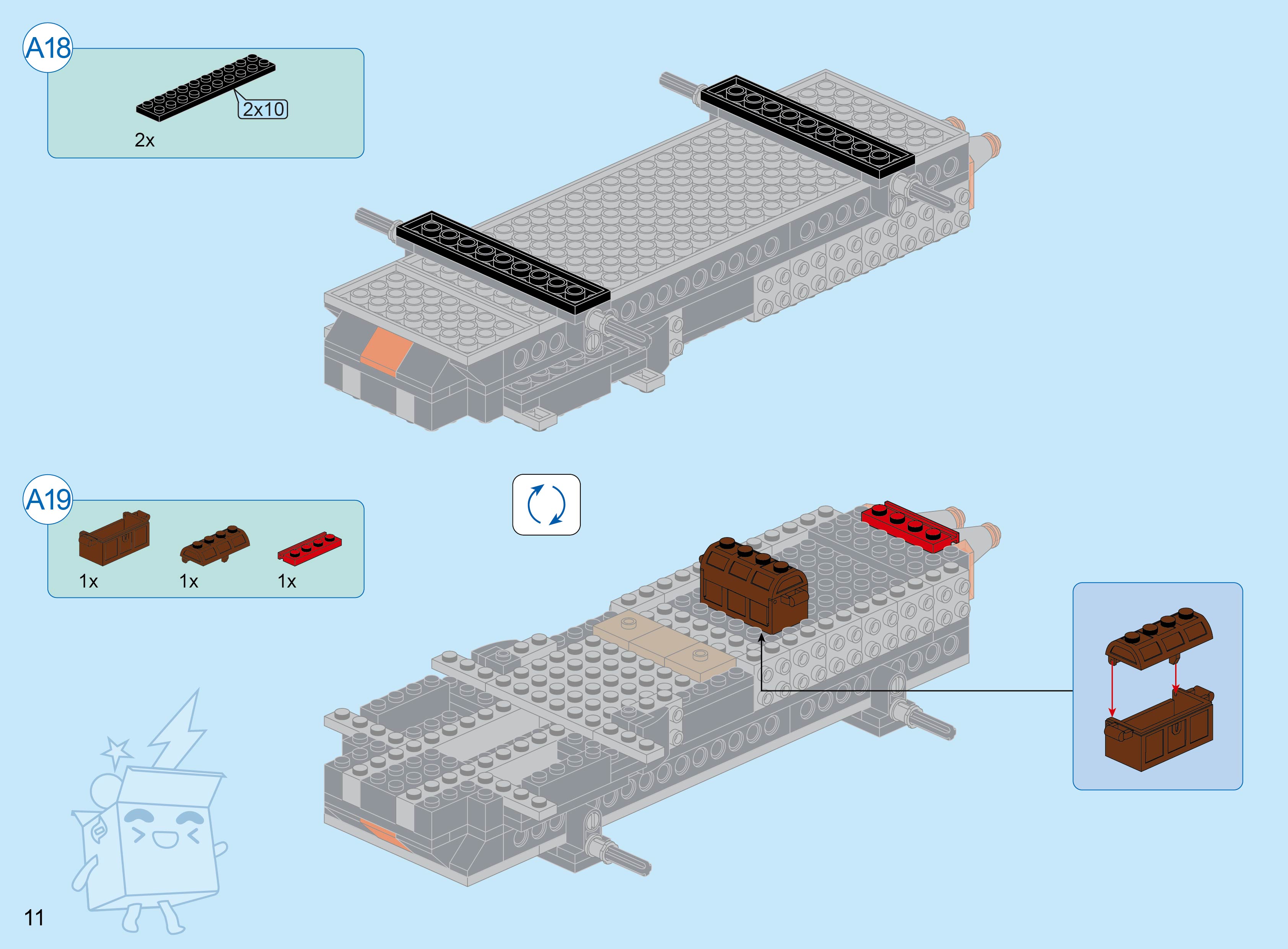 A18

2x10

2x

A19

1x

1x

1x

11