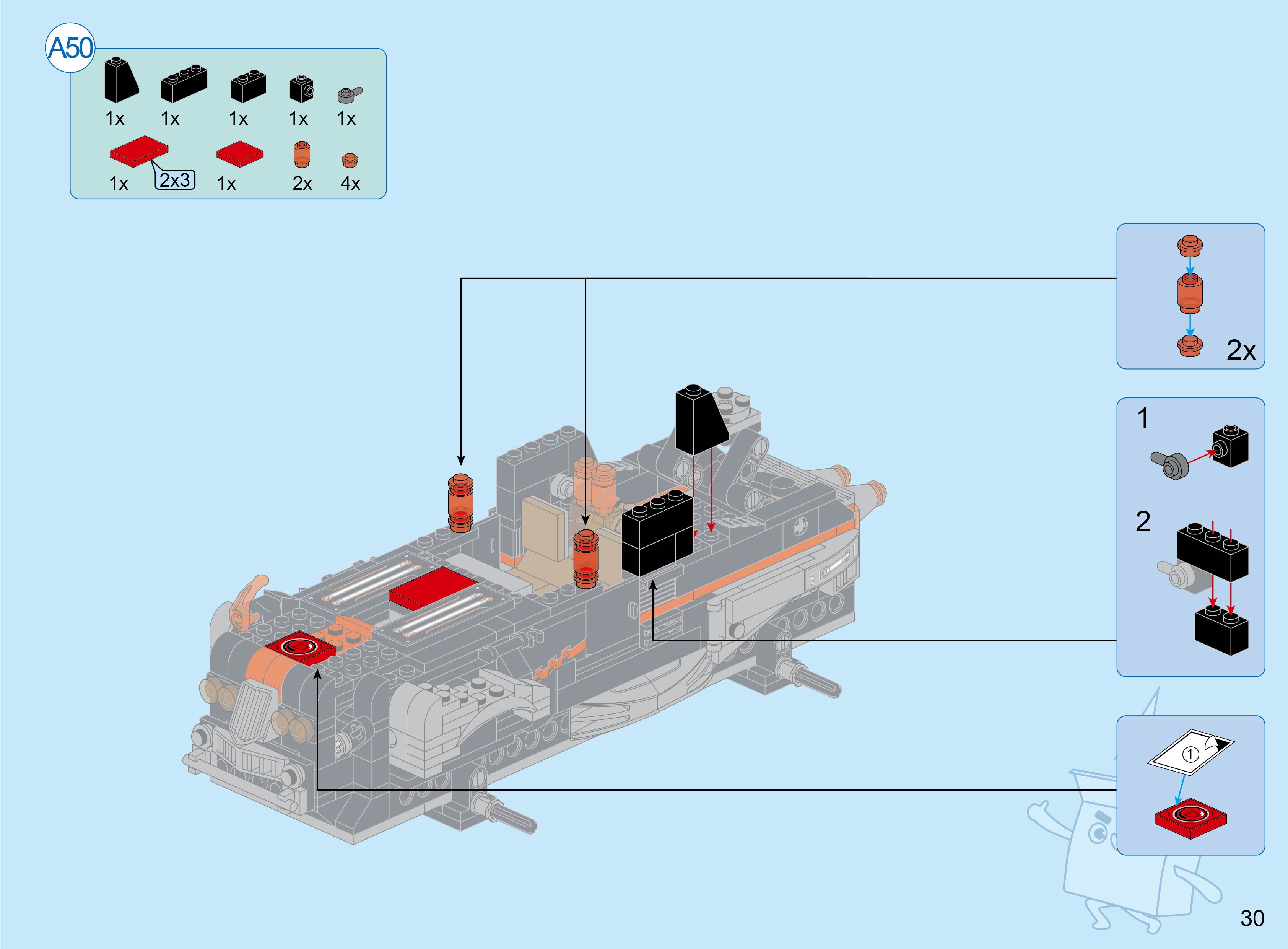 A50

1x 1x 1x 1x 1x

1x 2x3 1x 2x 4x

2x

1

2

1

30